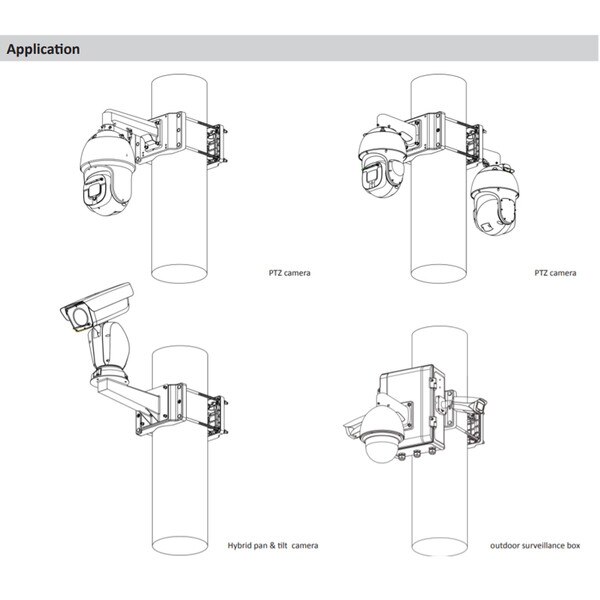 Application

PTZ camera

PTZ camera

Hybrid pan & tilt camera

outdoor surveillance box